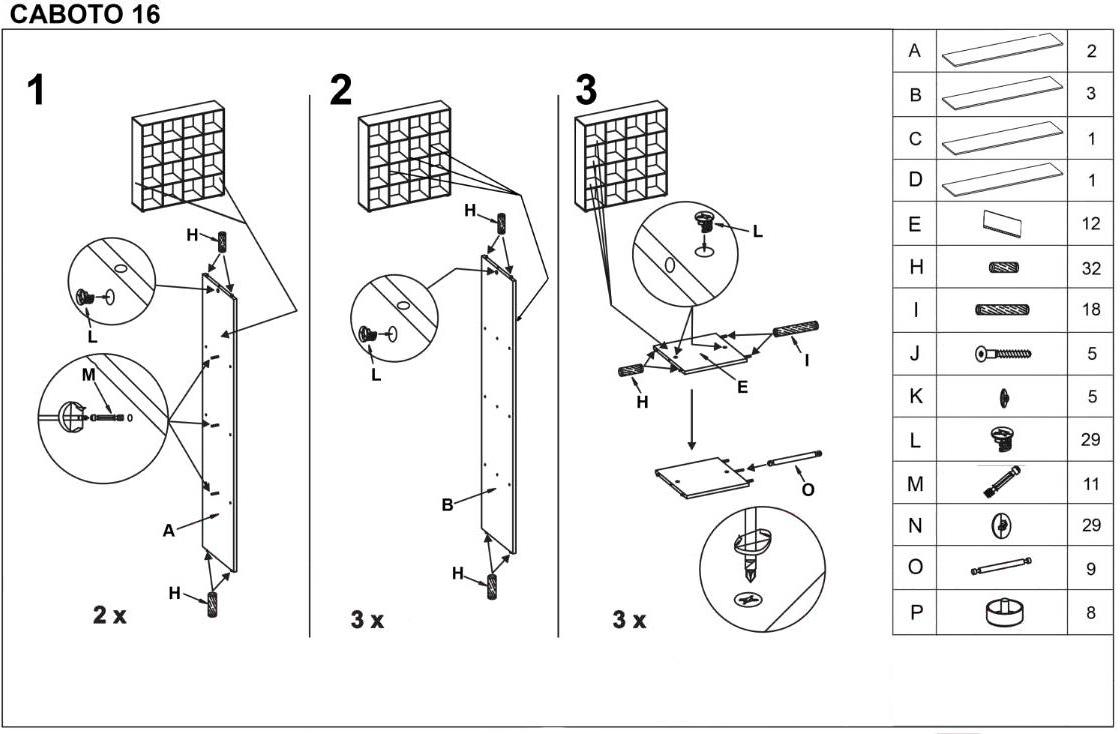 CABOTO 16

1

H
L
M
A
H
2 x

2

H
L
B
H
3 x

3

L
I
H
E
O
3 x

| A | | 2 |
|---|---|---|
| B | | 3 |
| C | | 1 |
| D | | 1 |
| E | | 12 |
| H | | 32 |
| I | | 18 |
| J | | 5 |
| K | | 5 |
| L | | 29 |
| M | | 11 |
| N | | 29 |
| O | | 9 |
| P | | 8 |