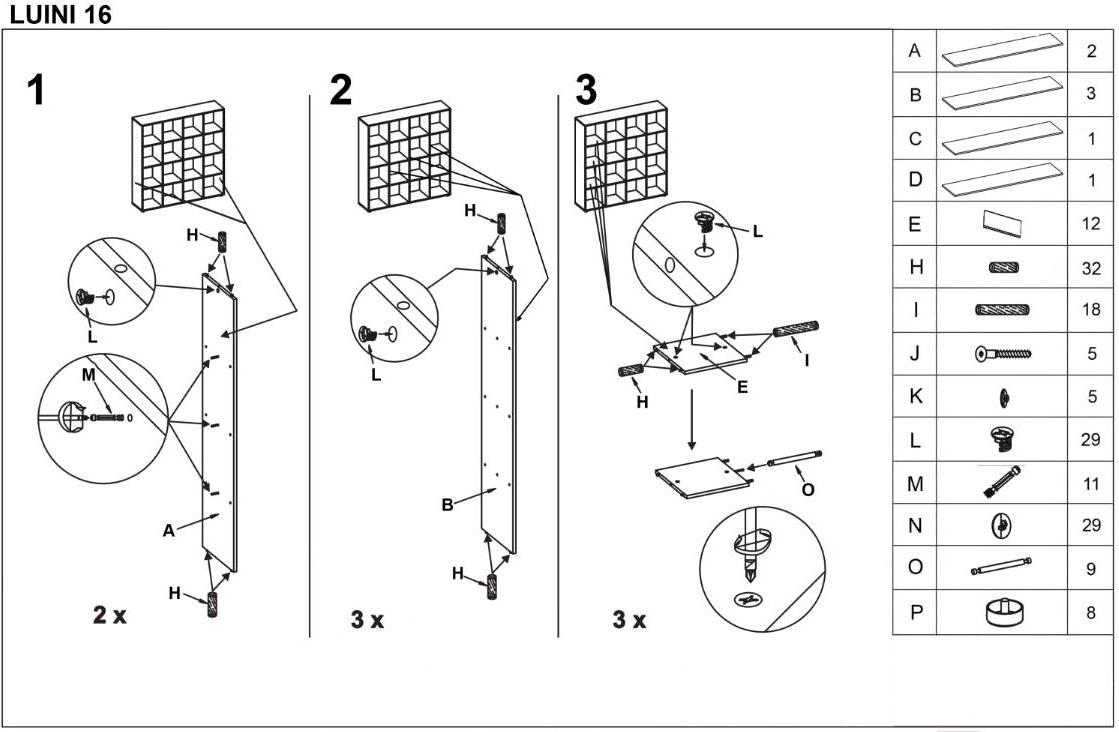 LUINI 16

1

H

L

M

A

H

2 x

2

H

L

B

H

3 x

3

L

I

H

E

O

3 x

| A | | 2 |
|---|---|---|
| B | | 3 |
| C | | 1 |
| D | | 1 |
| E | | 12 |
| H | | 32 |
| I | | 18 |
| J | | 5 |
| K | | 5 |
| L | | 29 |
| M | | 11 |
| N | | 29 |
| O | | 9 |
| P | | 8 |