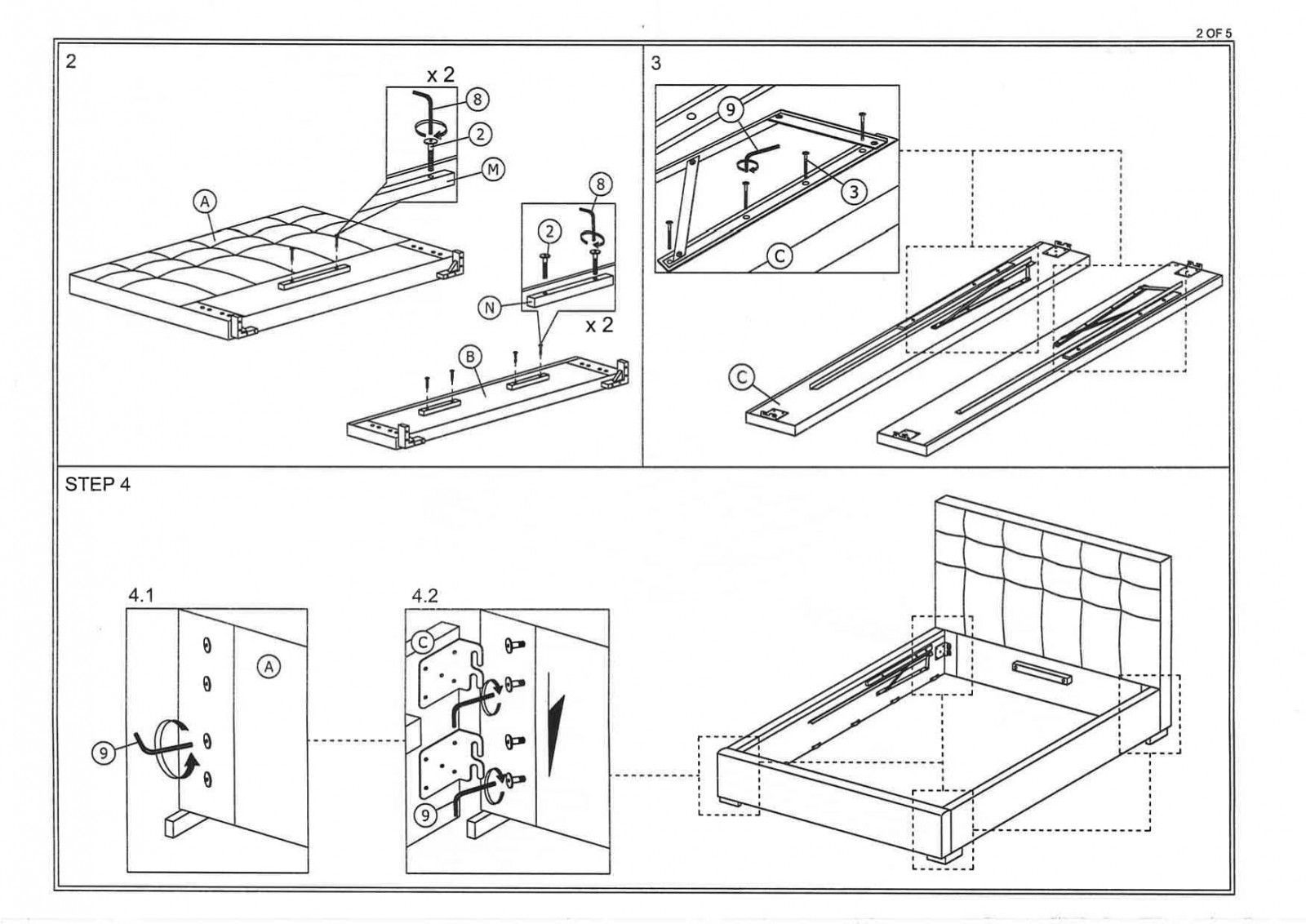 2 OF 5

2

x 2

8

2

M

A

8

2

N

x 2

B

3

9

3

C

C

STEP 4

4.1

A

9

4.2

C

9