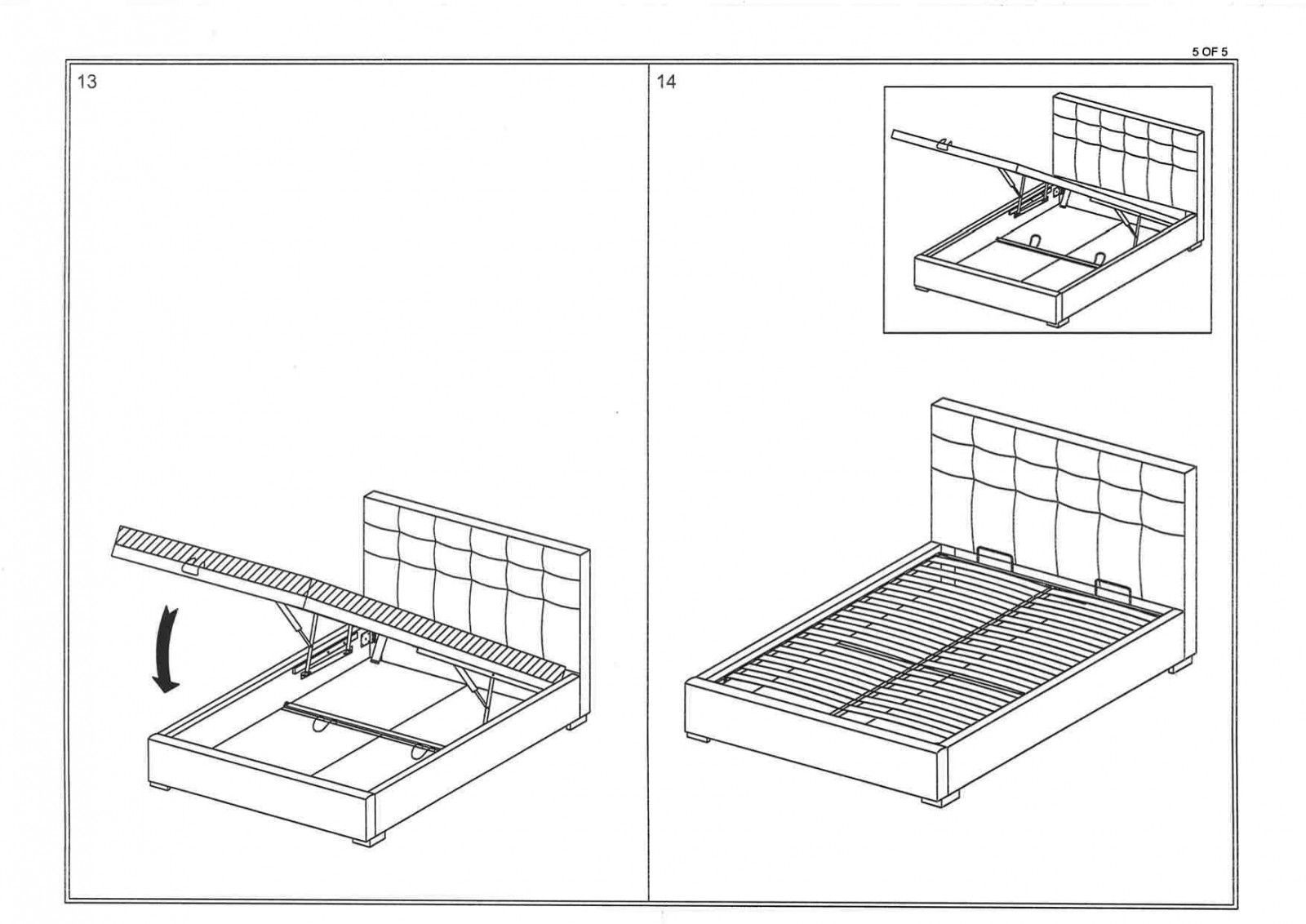 5 OF 5

13

14