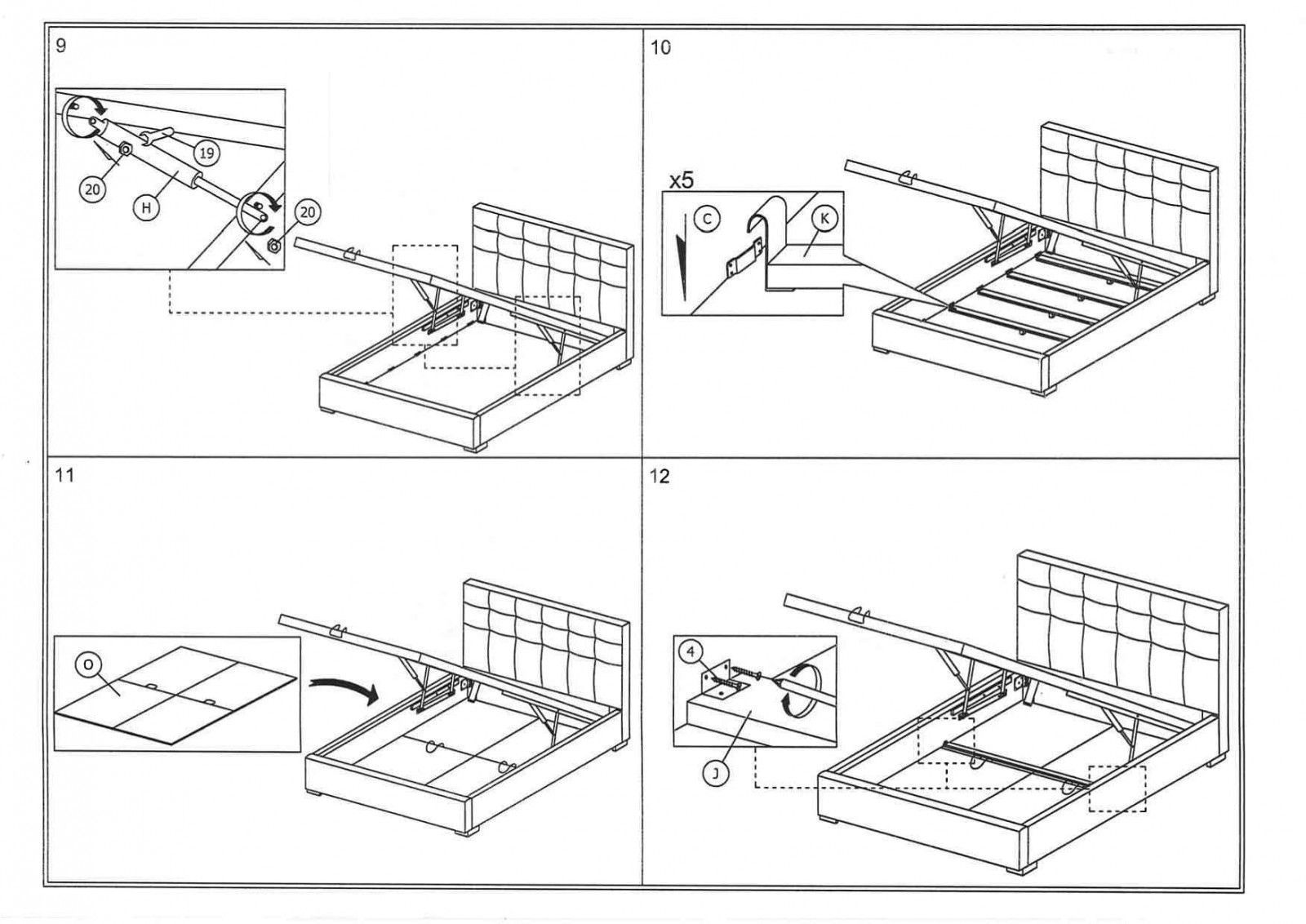 9

19

20

H

20

10

x5

C

K

11

O

12

4

J